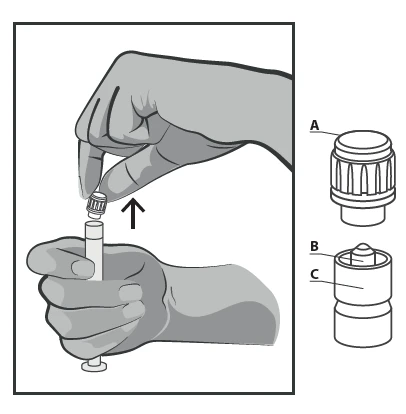 A
B
C