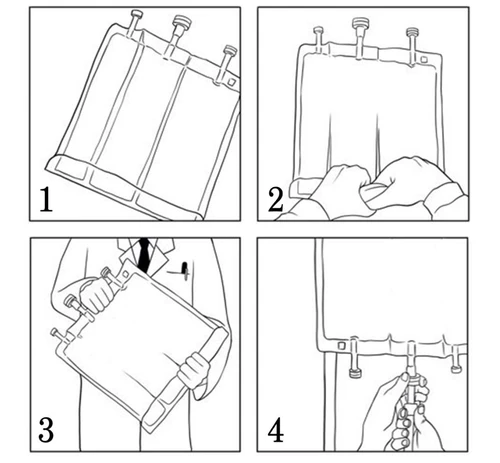 1

2

3

4