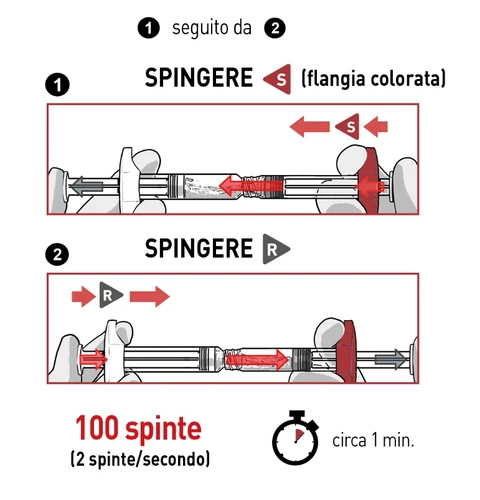 1 seguito da 2

1

SPINGERE S (flangia colorata)

S

2

SPINGERE R

R

100 spinte
(2 spinte/secondo)

circa 1 min.