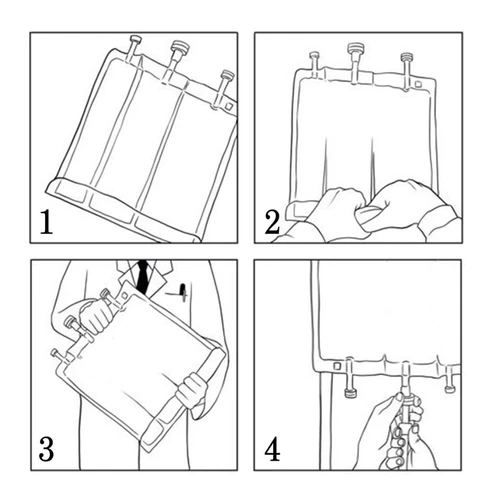 1

2

3

4