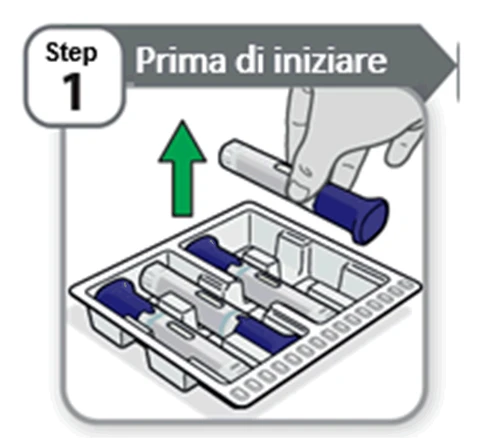 Step
1
Prima di iniziare