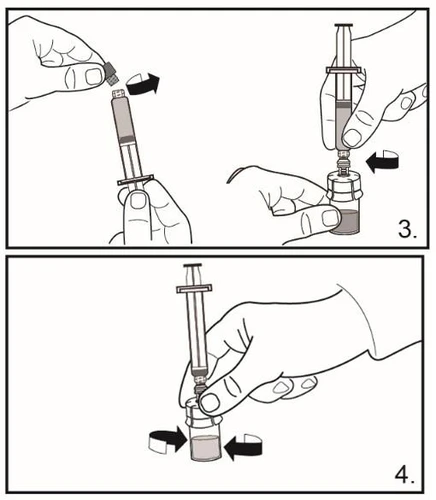 3.

4.