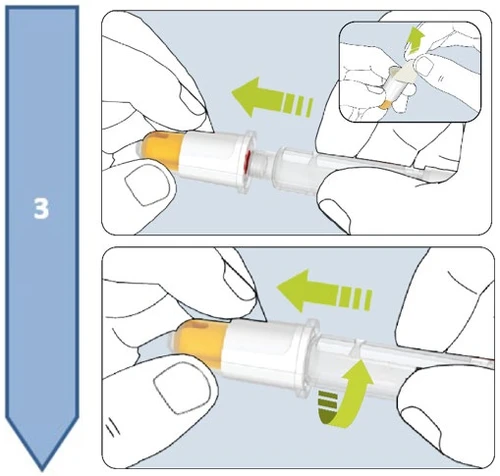 3