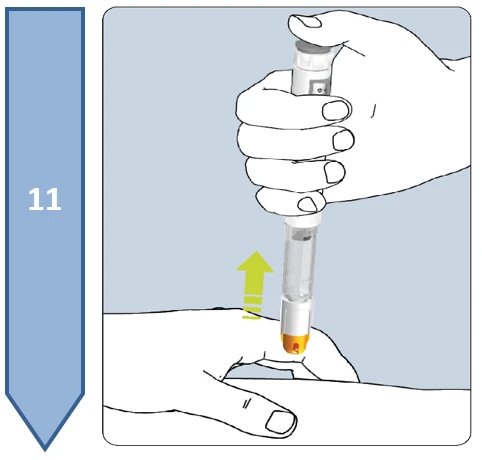 11