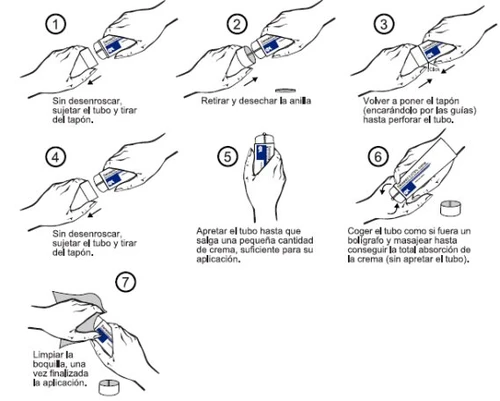 1

Sin desenroscar, sujetar el tubo y tirar del tapón.

2

Retirar y desechar la anilla

3

Volver a poner el tapón (encarándolo por las guías) hasta perforar el tubo.

4

Sin desenroscar, sujetar el tubo y tirar del tapón.

5

Apretar el tubo hasta que salga una pequeña cantidad de crema, suficiente para su aplicación.

6

Coger el tubo como si fuera un bolígrafo y masajear hasta conseguir la total absorción de la crema (sin apretar el tubo).

7

Limpiar la boquilla, una vez finalizada la aplicación.